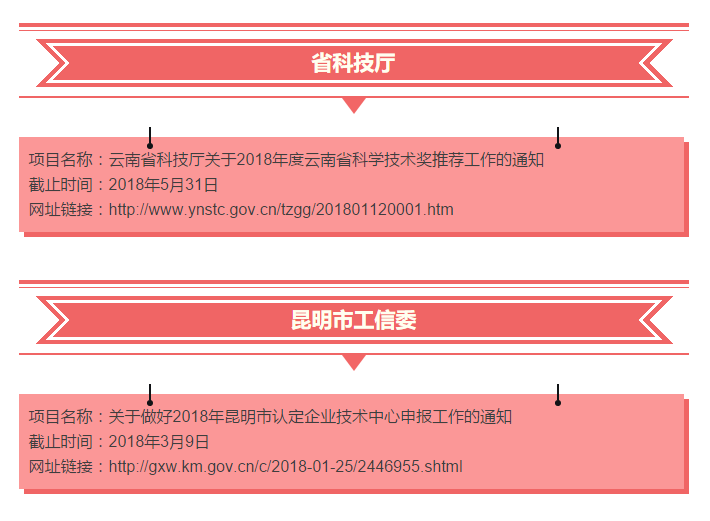 省科技厅

项目名称：云南省科技厅关于2018年度云南省科学技术奖推荐工作的通知
截止时间：2018年5月31日
网址链接：http://www.ynstc.gov.cn/tzgg/201801120001.htm

昆明市工信委

项目名称：关于做好2018年昆明市认定企业技术中心申报工作的通知
截止时间：2018年3月9日
网址链接：http://gxw.km.gov.cn/c/2018-01-25/2446955.shtml